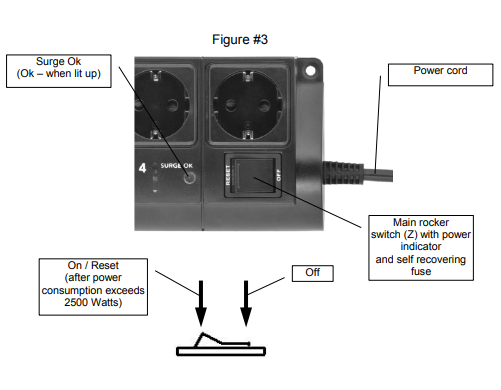 Figure #3

Surge Ok
(Ok – when lit up)

Power cord

4

SURGE OK

RESET

OFF

Main rocker switch (Z) with power indicator and self recovering fuse

On / Reset
(after power consumption exceeds 2500 Watts)

Off